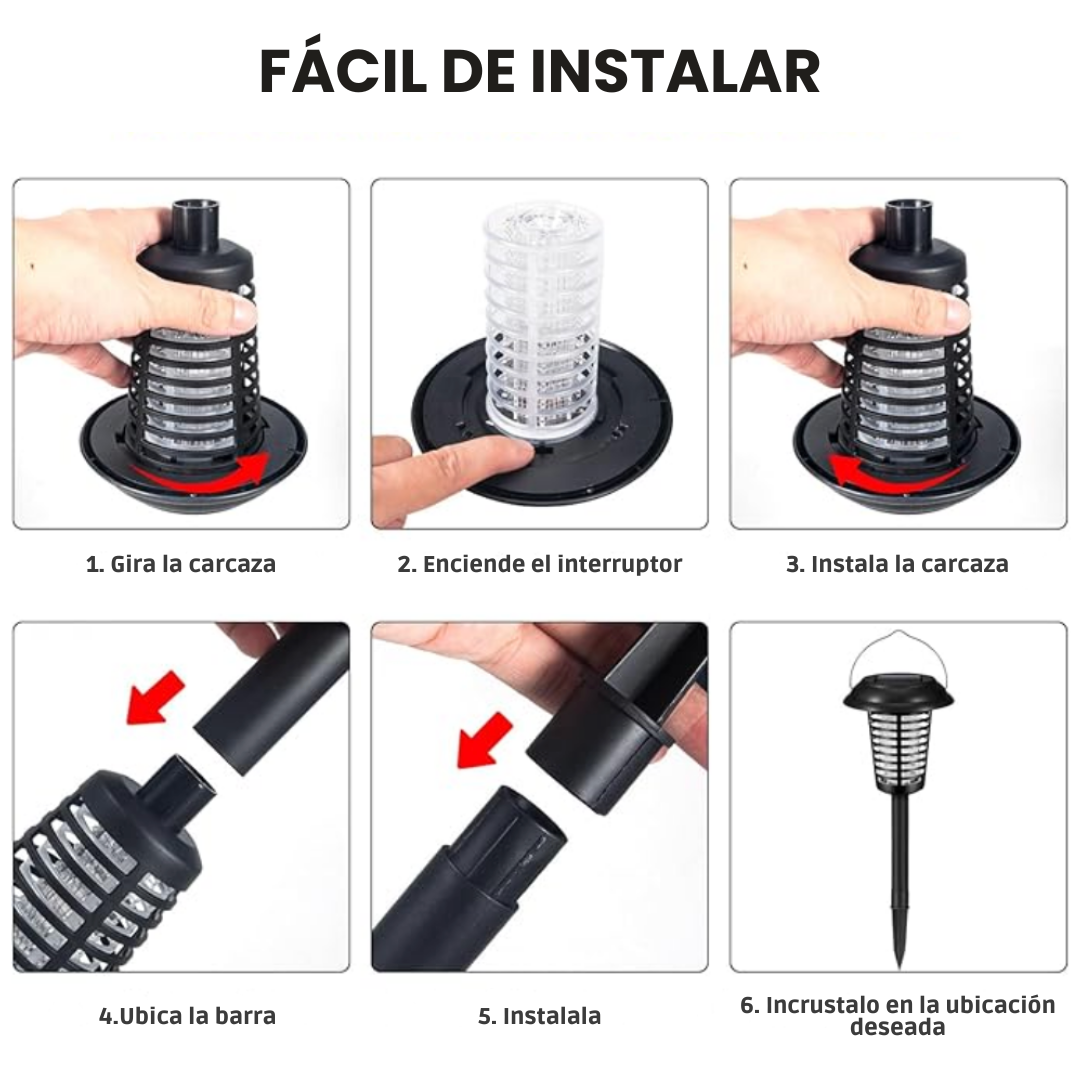 FÁCIL DE INSTALAR

1. Gira la carcaza

2. Enciende el interruptor

3. Instala la carcaza

4.Ubica la barra

5. Instalala

6. Incrustalo en la ubicación deseada