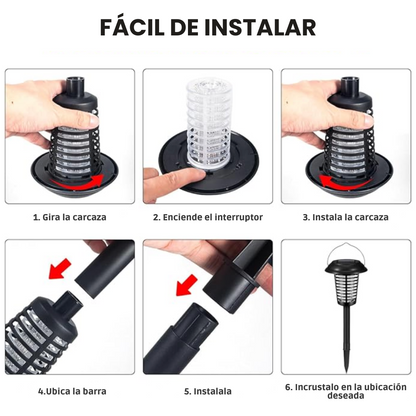 FÁCIL DE INSTALAR

1. Gira la carcaza

2. Enciende el interruptor

3. Instala la carcaza

4.Ubica la barra

5. Instalala

6. Incrustalo en la ubicación deseada