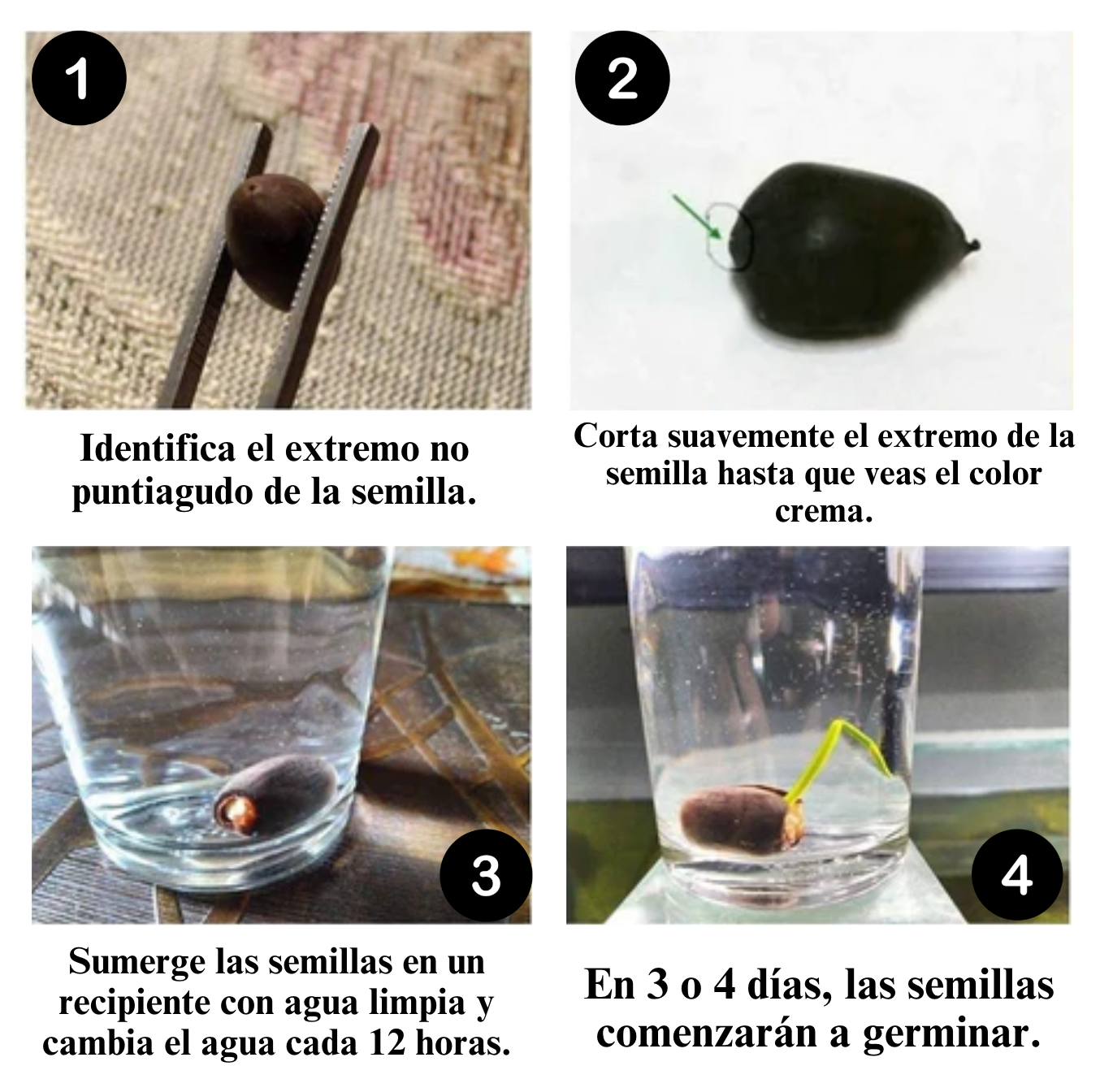 1

Identifica el extremo no puntiagudo de la semilla.

2

Corta suavemente el extremo de la semilla hasta que veas el color crema.

3

Sumerge las semillas en un recipiente con agua limpia y cambia el agua cada 12 horas.

4

En 3 o 4 días, las semillas comenzarán a germinar.