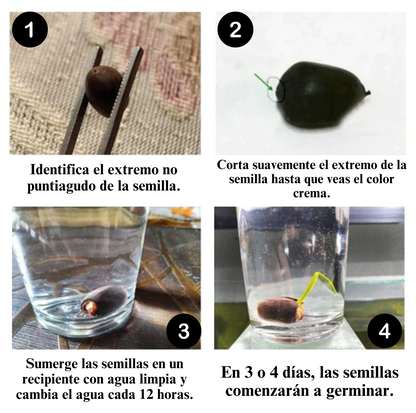 1

Identifica el extremo no puntiagudo de la semilla.

2

Corta suavemente el extremo de la semilla hasta que veas el color crema.

3

Sumerge las semillas en un recipiente con agua limpia y cambia el agua cada 12 horas.

4

En 3 o 4 días, las semillas comenzarán a germinar.